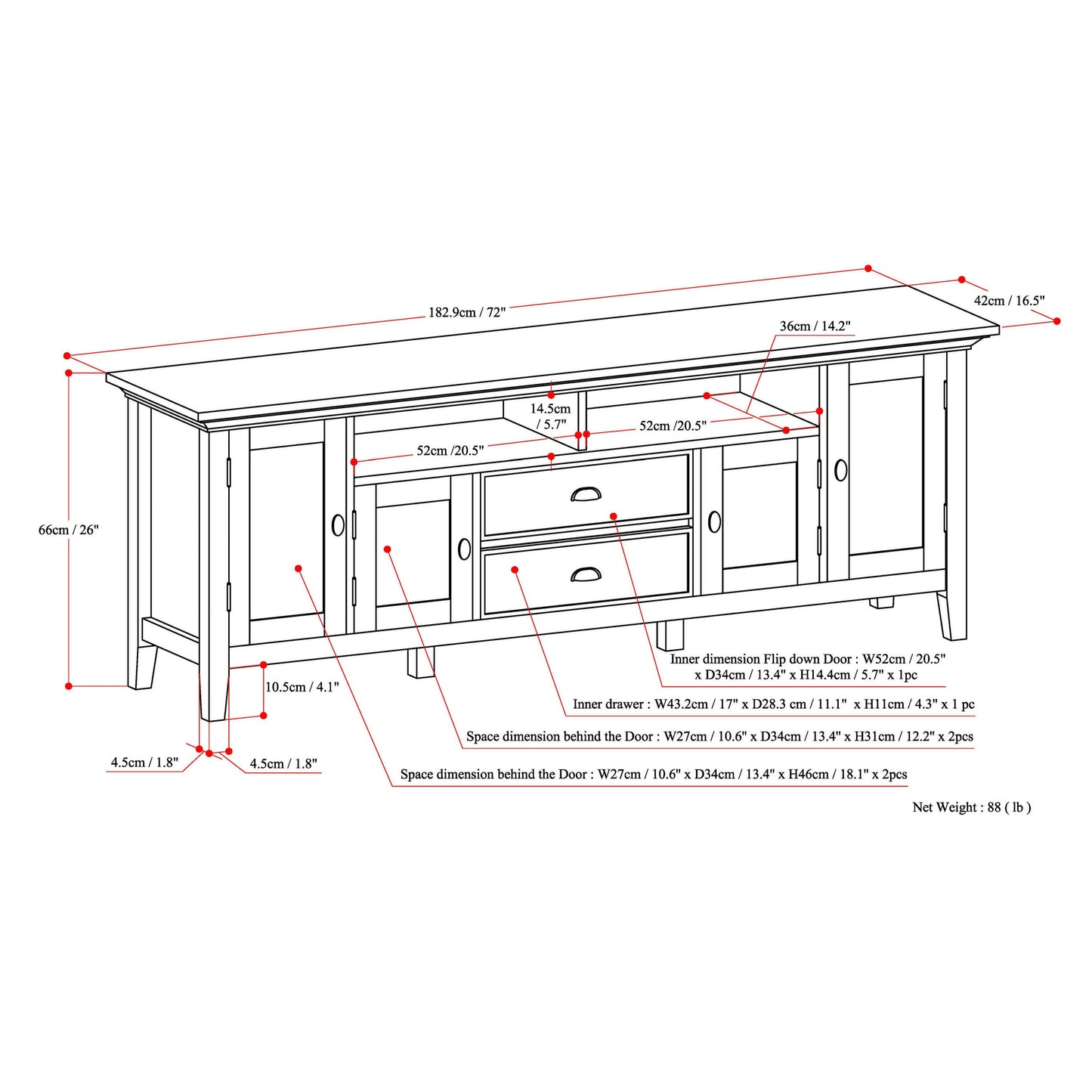 182.9cm / 72"

42cm / 16.5"

36cm / 14.2"

14.5cm / 5.7"

52cm /20.5"

52cm /20.5"

66cm / 26"

10.5cm / 4.1"

4.5cm / 1.8"

4.5cm / 1.8"

Inner dimension Flip down Door : W52cm / 20.5" x D34cm / 13.4" x H14.4cm / 5.7" x 1pc

Inner drawer : W43.2cm / 17" x D28.3 cm / 11.1" x H11cm / 4.3" x 1 pc

Space dimension behind the Door : W27cm / 10.6" x D34cm / 13.4" x H31cm / 12.2" x 2pcs

Space dimension behind the Door : W27cm / 10.6" x D34cm / 13.4" x H46cm / 18.1" x 2pcs

Net Weight : 88 ( lb )